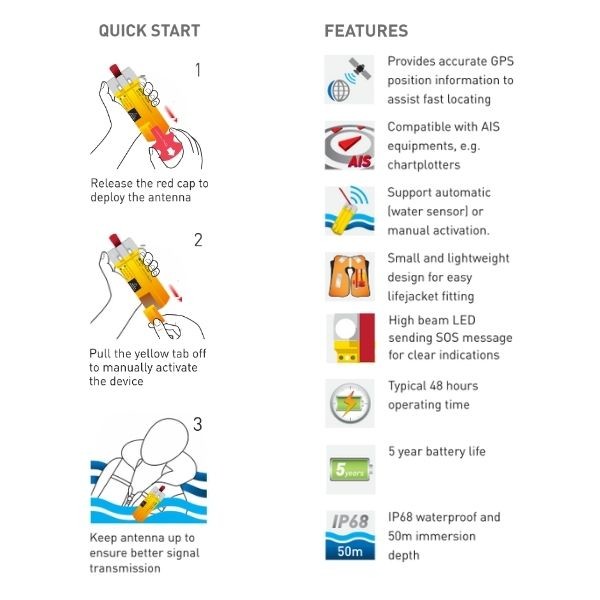 QUICK START

1

Release the red cap to deploy the antenna

2

Pull the yellow tab off to manually activate the device

3

Keep antenna up to ensure better signal transmission

FEATURES

Provides accurate GPS position information to assist fast locating

AIS

Compatible with AIS equipments, e.g. chartplotters

Support automatic (water sensor) or manual activation.

Small and lightweight design for easy lifejacket fitting

High beam LED sending SOS message for clear indications

Typical 48 hours operating time

5 years

5 year battery life

IP68

50m

IP68 waterproof and 50m immersion depth