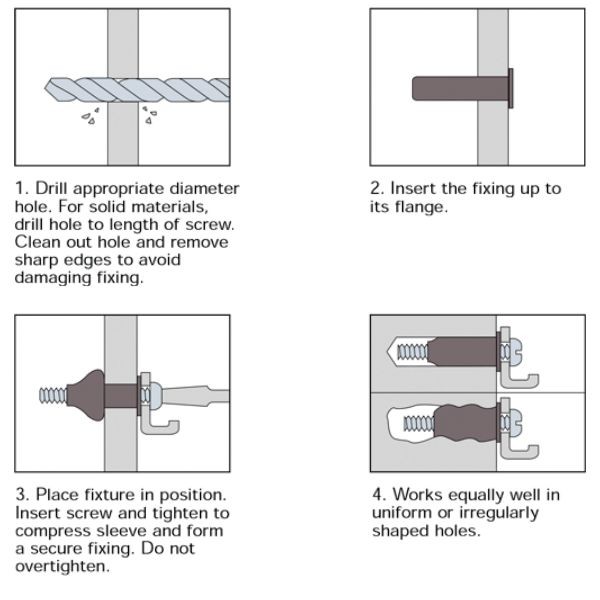 1. Drill appropriate diameter hole. For solid materials, drill hole to length of screw. Clean out hole and remove sharp edges to avoid damaging fixing.

2. Insert the fixing up to its flange.

3. Place fixture in position. Insert screw and tighten to compress sleeve and form a secure fixing. Do not overtighten.

4. Works equally well in uniform or irregularly shaped holes.